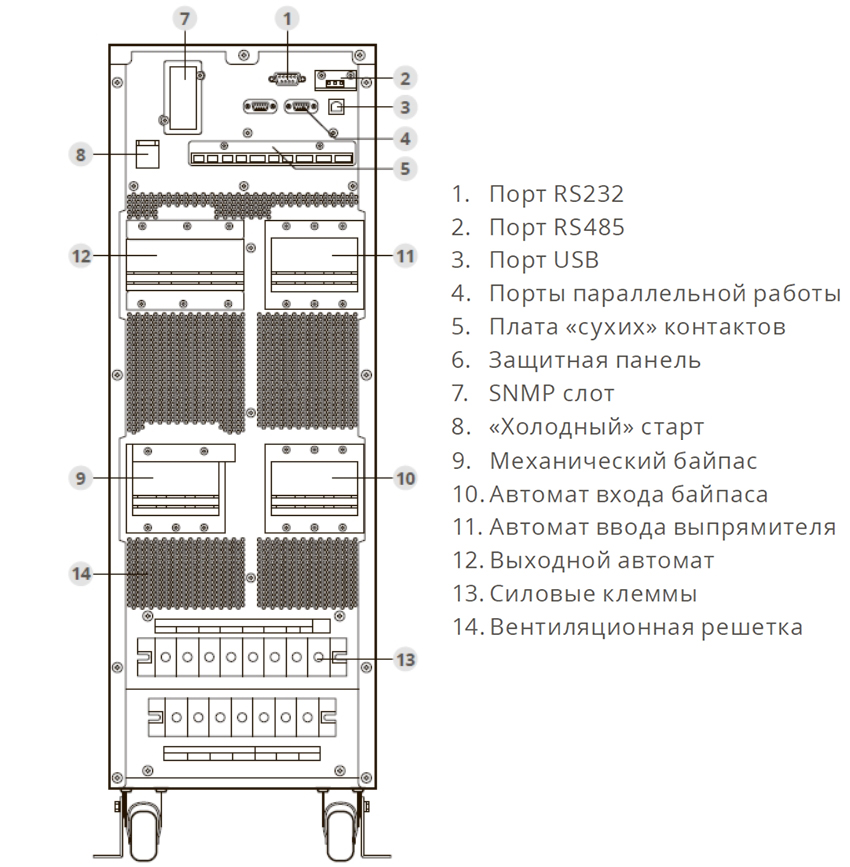 7
1
2
3
4
8
5
12
11
9
10
14
13

1. Порт RS232
2. Порт RS485
3. Порт USB
4. Порты параллельной работы
5. Плата «сухих» контактов
6. Защитная панель
7. SNMP слот
8. «Холодный» старт
9. Механический байпас
10. Автомат входа байпаса
11. Автомат ввода выпрямителя
12. Выходной автомат
13. Силовые клеммы
14. Вентиляционная решетка