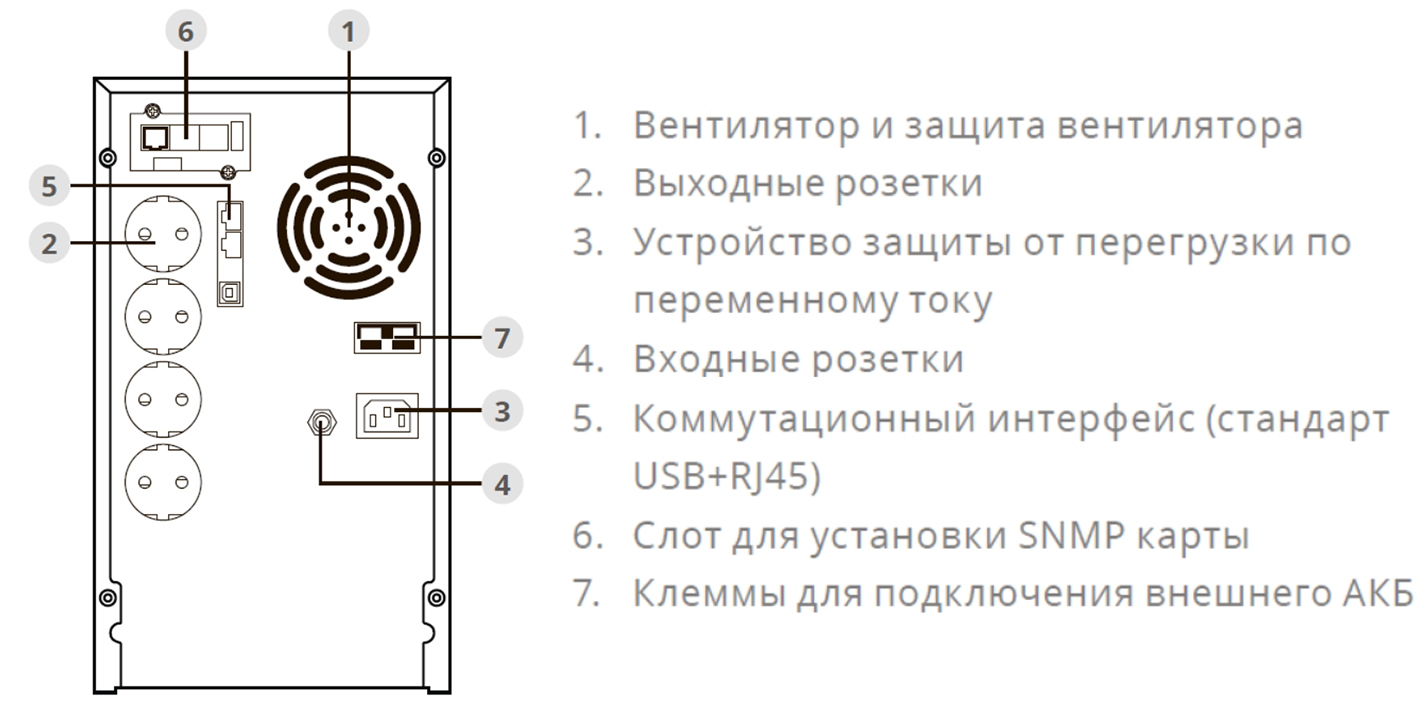 6
1
5
2
7
3
4

1. Вентилятор и защита вентилятора
2. Выходные розетки
3. Устройство защиты от перегрузки по переменному току
4. Входные розетки
5. Коммутационный интерфейс (стандарт USB+RJ45)
6. Слот для установки SNMP карты
7. Клеммы для подключения внешнего АКБ