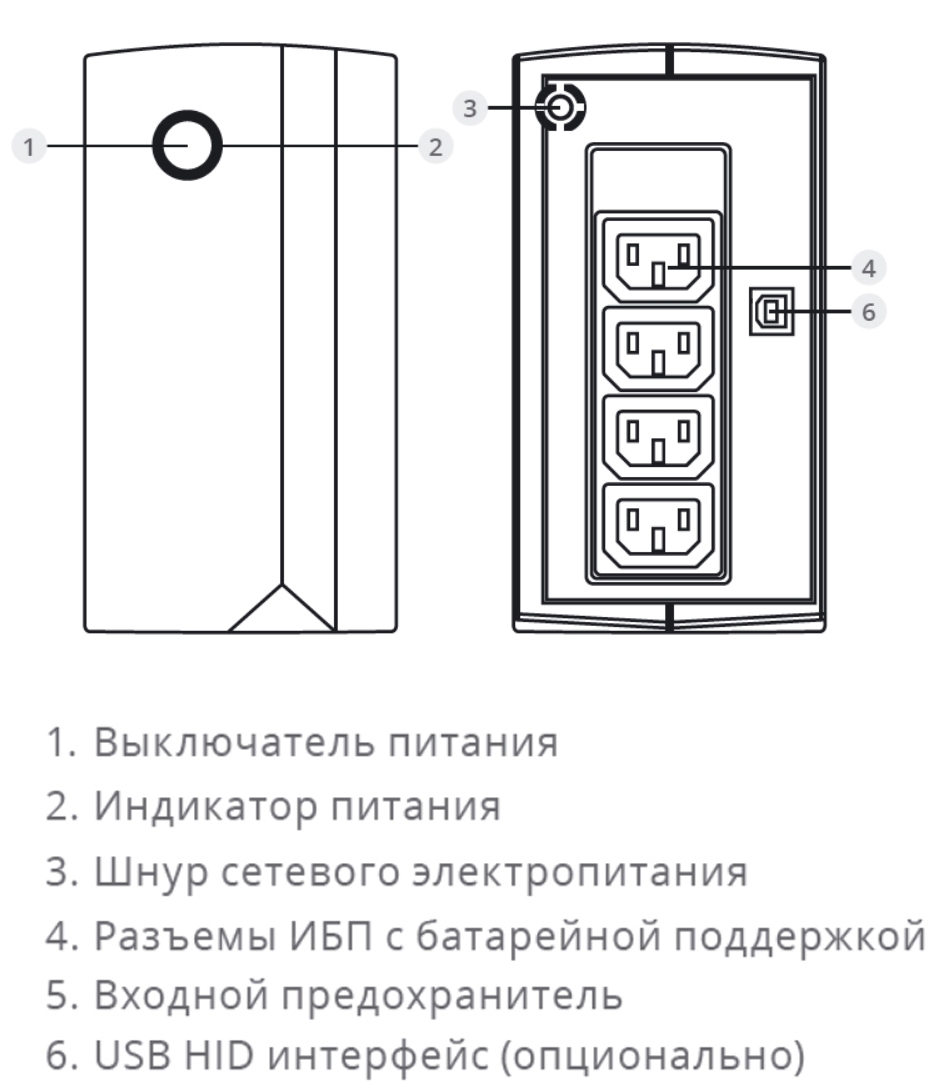 1
2
3
4
6

1. Выключатель питания
2. Индикатор питания
3. Шнур сетевого электропитания
4. Разъемы ИБП с батарейной поддержкой
5. Входной предохранитель
6. USB HID интерфейс (опционально)