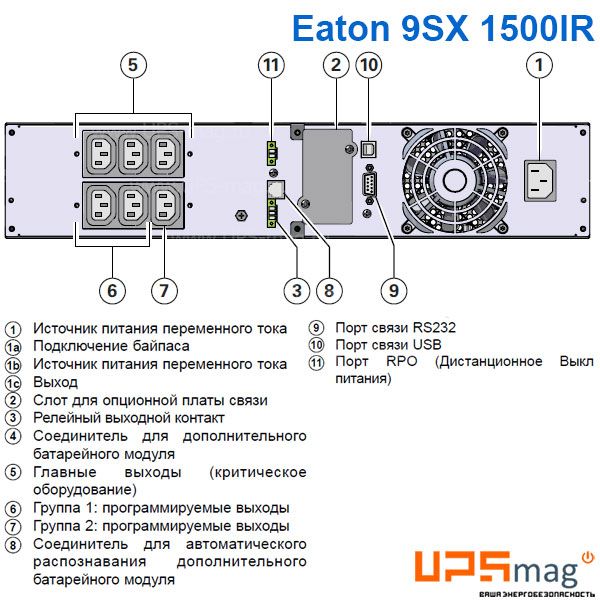 Eaton 9SX 1500IR

5
11
2
10
1

6
7
3
8
9

1 Источник питания переменного тока
1a Подключение байпаса
1b Источник питания переменного тока
1c Выход
2 Слот для опционной платы связи
3 Релейный выходной контакт
4 Соединитель для дополнительного батарейного модуля
5 Главные выходы (критическое оборудование)
6 Группа 1: программируемые выходы
7 Группа 2: программируемые выходы
8 Соединитель для автоматического распознавания дополнительного батарейного модуля

9 Порт связи RS232
10 Порт связи USB
11 Порт RPO (Дистанционное Выкл питания)

UPSmag
ВАША ЭНЕРГОБЕЗОПАСНОСТЬ