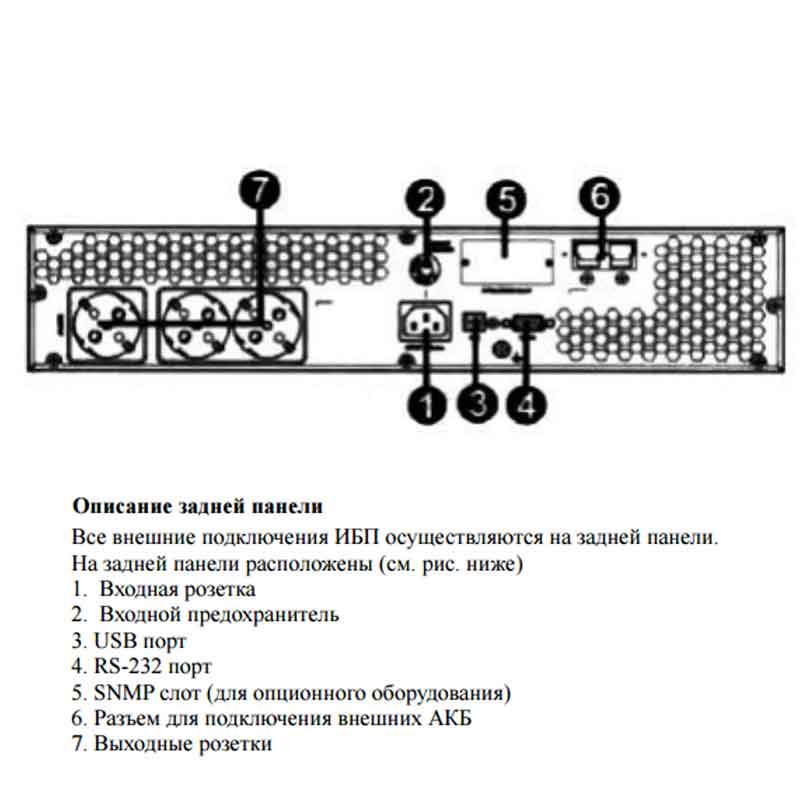 7
2
5
6
1
3
4

Описание задней панели
Все внешние подключения ИБП осуществляются на задней панели.
На задней панели расположены (см. рис. ниже)
1. Входная розетка
2. Входной предохранитель
3. USB порт
4. RS-232 порт
5. SNMP слот (для опционного оборудования)
6. Разъем для подключения внешних АКБ
7. Выходные розетки