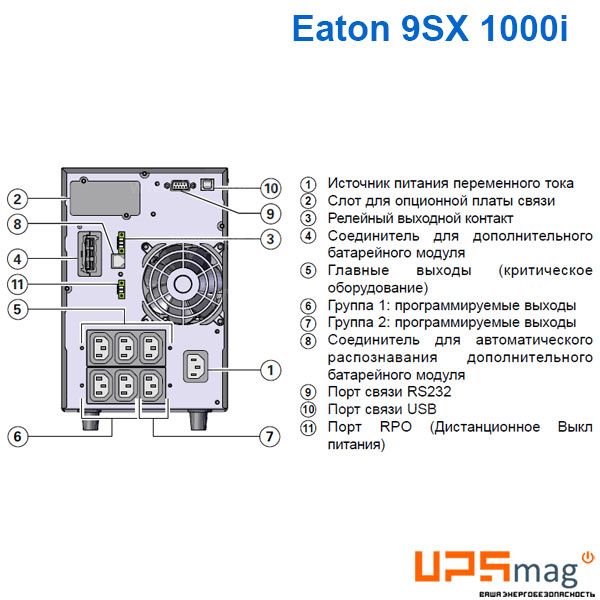 Eaton 9SX 1000i

2
8
4
11
5
6
10
9
3
1
7

1 Источник питания переменного тока
2 Слот для опционной платы связи
3 Релейный выходной контакт
4 Соединитель для дополнительного батарейного модуля
5 Главные выходы (критическое оборудование)
6 Группа 1: программируемые выходы
7 Группа 2: программируемые выходы
8 Соединитель для автоматического распознавания дополнительного батарейного модуля
9 Порт связи RS232
10 Порт связи USB
11 Порт RPO (Дистанционное Выкл питания)

UPSmag
ВАША ЭНЕРГОБЕЗОПАСНОСТЬ