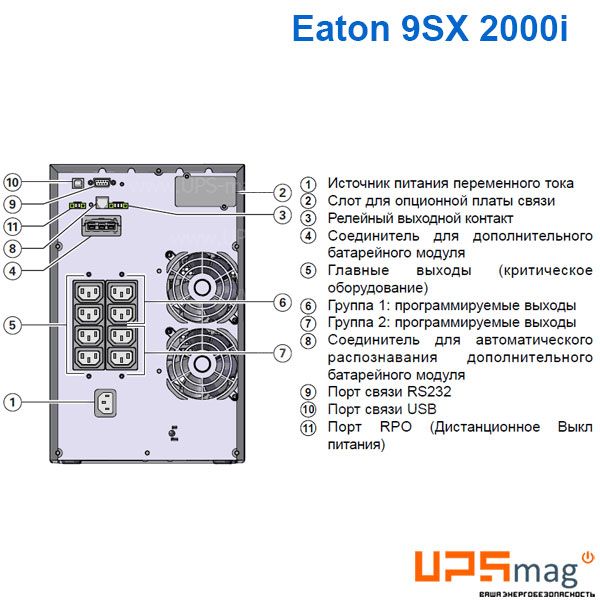 Eaton 9SX 2000i

10
9
11
8
4
5
1
2
3
6
7

1 Источник питания переменного тока
2 Слот для опционной платы связи
3 Релейный выходной контакт
4 Соединитель для дополнительного батарейного модуля
5 Главные выходы (критическое оборудование)
6 Группа 1: программируемые выходы
7 Группа 2: программируемые выходы
8 Соединитель для автоматического распознавания дополнительного батарейного модуля
9 Порт связи RS232
10 Порт связи USB
11 Порт RPO (Дистанционное Выкл питания)

UPSmag
ВАША ЭНЕРГОБЕЗОПАСНОСТЬ