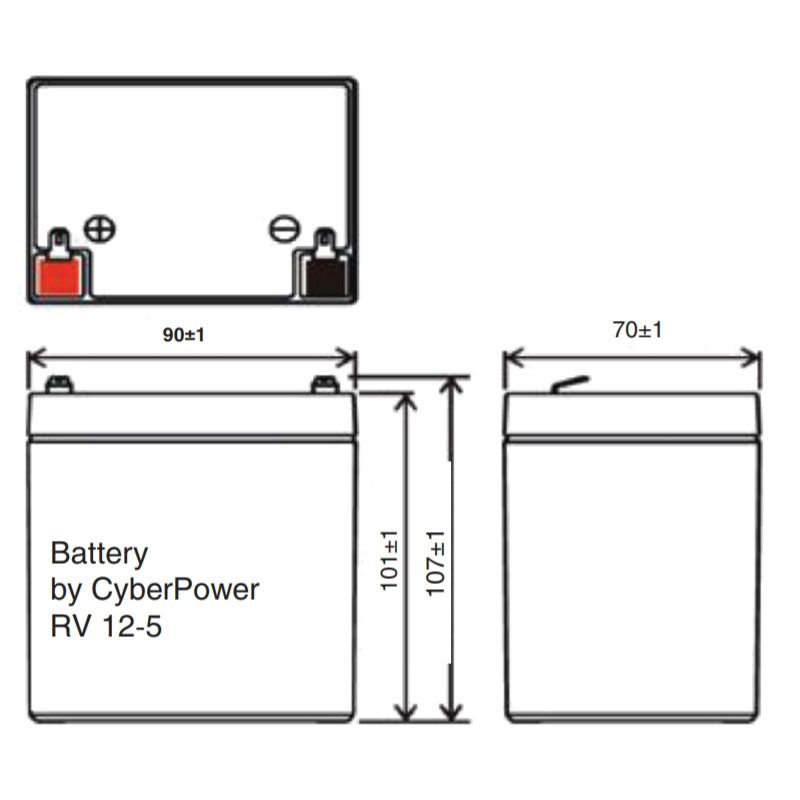 ⊕ ⊖

90±1

70±1

Battery
by CyberPower
RV 12-5

101±1

107±1