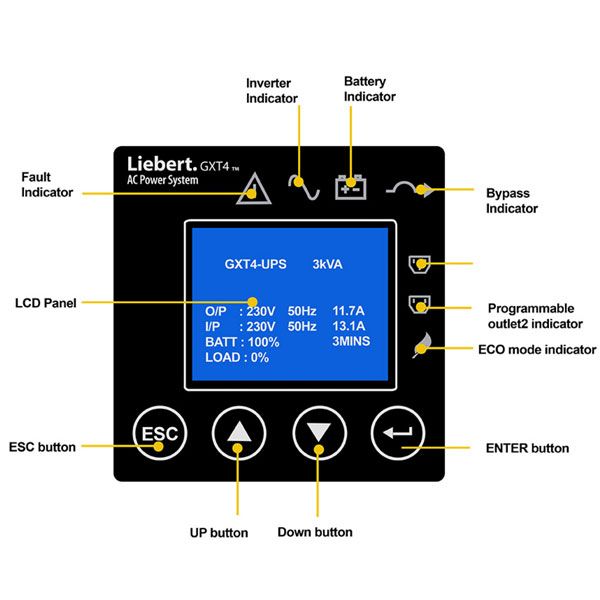 Inverter Indicator

Battery Indicator

Liebert. GXT4 ™
AC Power System

Fault Indicator

Bypass Indicator

GXT4-UPS 3kVA

LCD Panel

O/P : 230V 50Hz 11.7A
I/P : 230V 50Hz 13.1A
BATT : 100% 3MINS
LOAD : 0%

Programmable outlet2 indicator

ECO mode indicator

ESC

ESC button

ENTER button

UP button

Down button