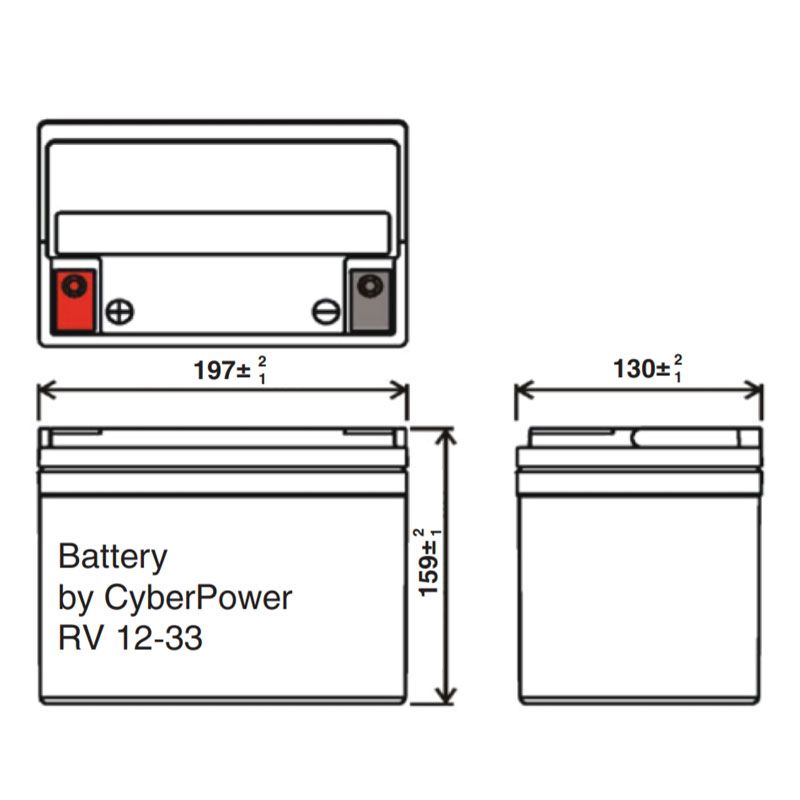 $\oplus$ $\ominus$

$197\pm^{2}_{1}$

$130\pm^{2}_{1}$

$159\pm^{2}_{1}$

Battery
by CyberPower
RV 12-33