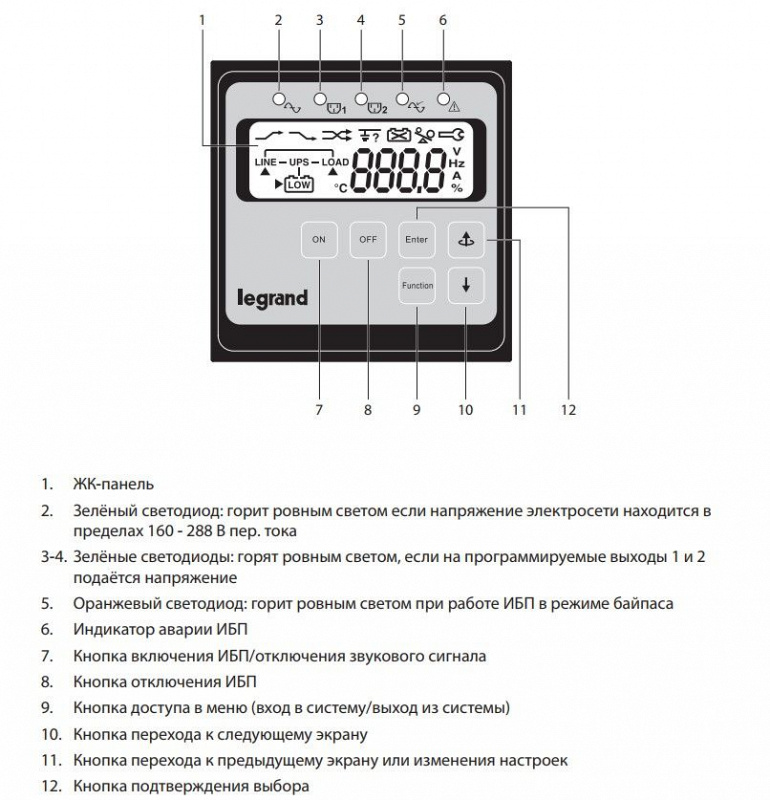 1 2 3 4 5 6

1 2

LINE — UPS — LOAD

LOW

°C 888.8 V Hz A %

ON OFF Enter

Function

legrand

7 8 9 10 11 12

1. ЖК-панель
2. Зелёный светодиод: горит ровным светом если напряжение электросети находится в пределах 160 - 288 В пер. тока
3-4. Зелёные светодиоды: горят ровным светом, если на программируемые выходы 1 и 2 подаётся напряжение
5. Оранжевый светодиод: горит ровным светом при работе ИБП в режиме байпаса
6. Индикатор аварии ИБП
7. Кнопка включения ИБП/отключения звукового сигнала
8. Кнопка отключения ИБП
9. Кнопка доступа в меню (вход в систему/выход из системы)
10. Кнопка перехода к следующему экрану
11. Кнопка перехода к предыдущему экрану или изменения настроек
12. Кнопка подтверждения выбора