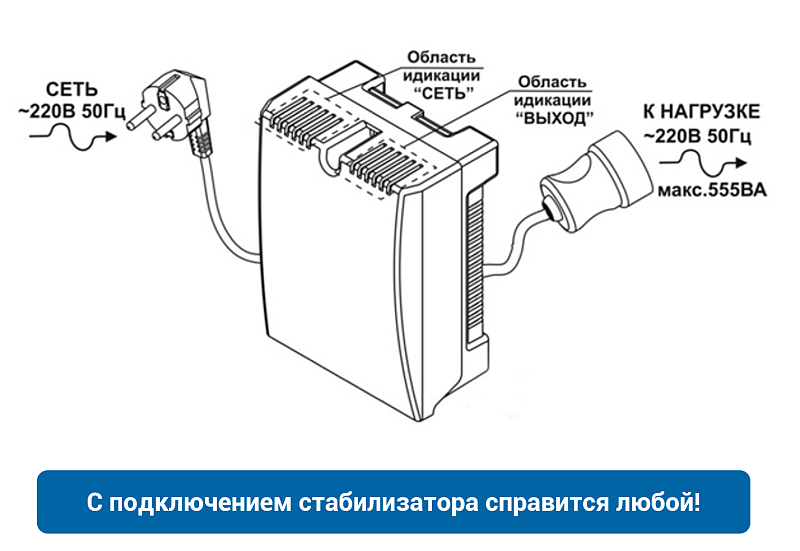 СЕТЬ
~220В 50Гц

Область
идикации
"СЕТЬ"

Область
идикации
"ВЫХОД"

К НАГРУЗКЕ
~220В 50Гц
макс.555ВА

С подключением стабилизатора справится любой!