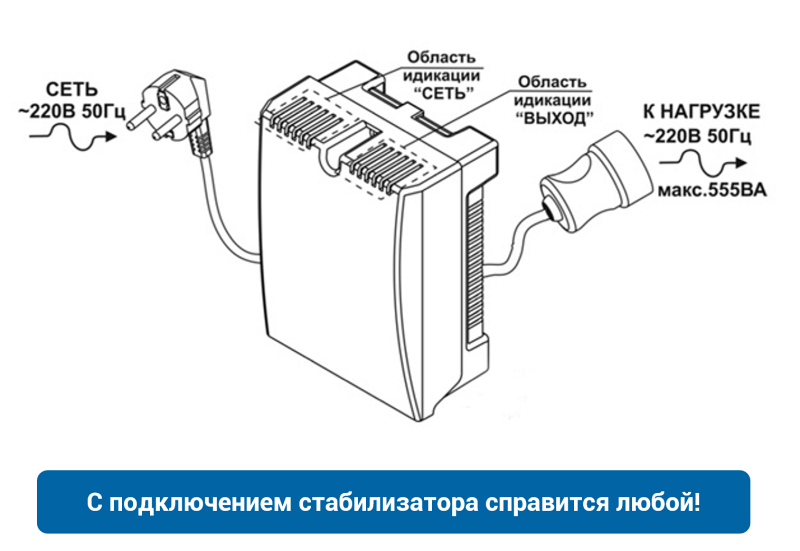 СЕТЬ
~220В 50Гц

Область идикации "СЕТЬ"

Область идикации "ВЫХОД"

К НАГРУЗКЕ
~220В 50Гц
макс.555ВА

С подключением стабилизатора справится любой!